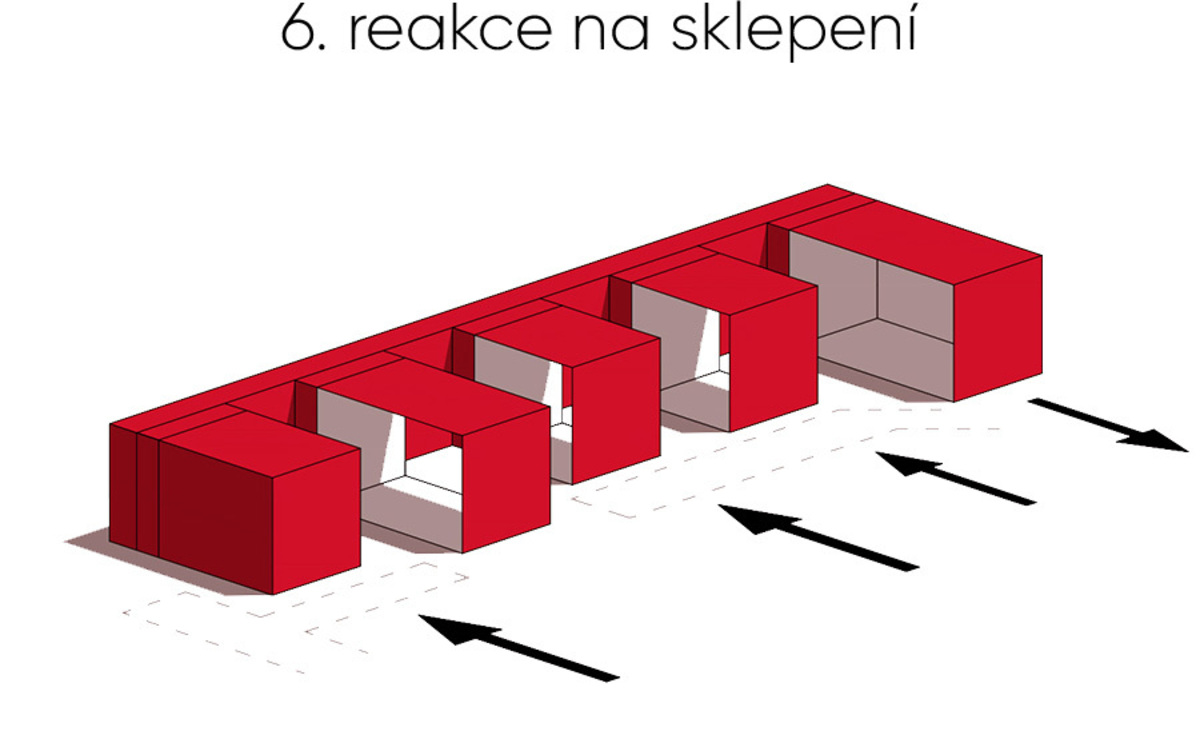 6. reakce na sklepení