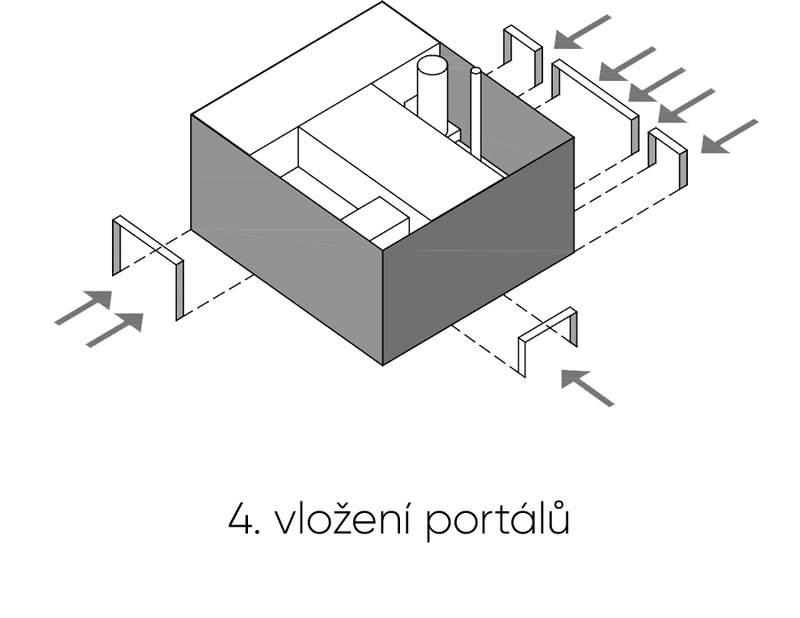 4. vložení portálů